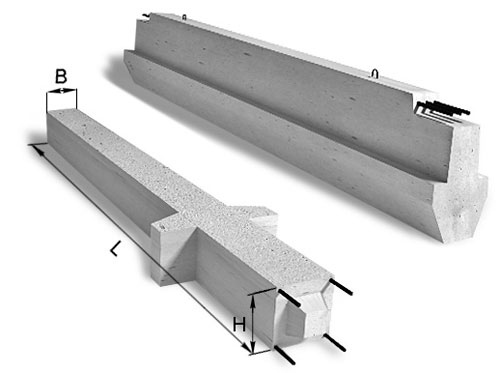 B

L

H